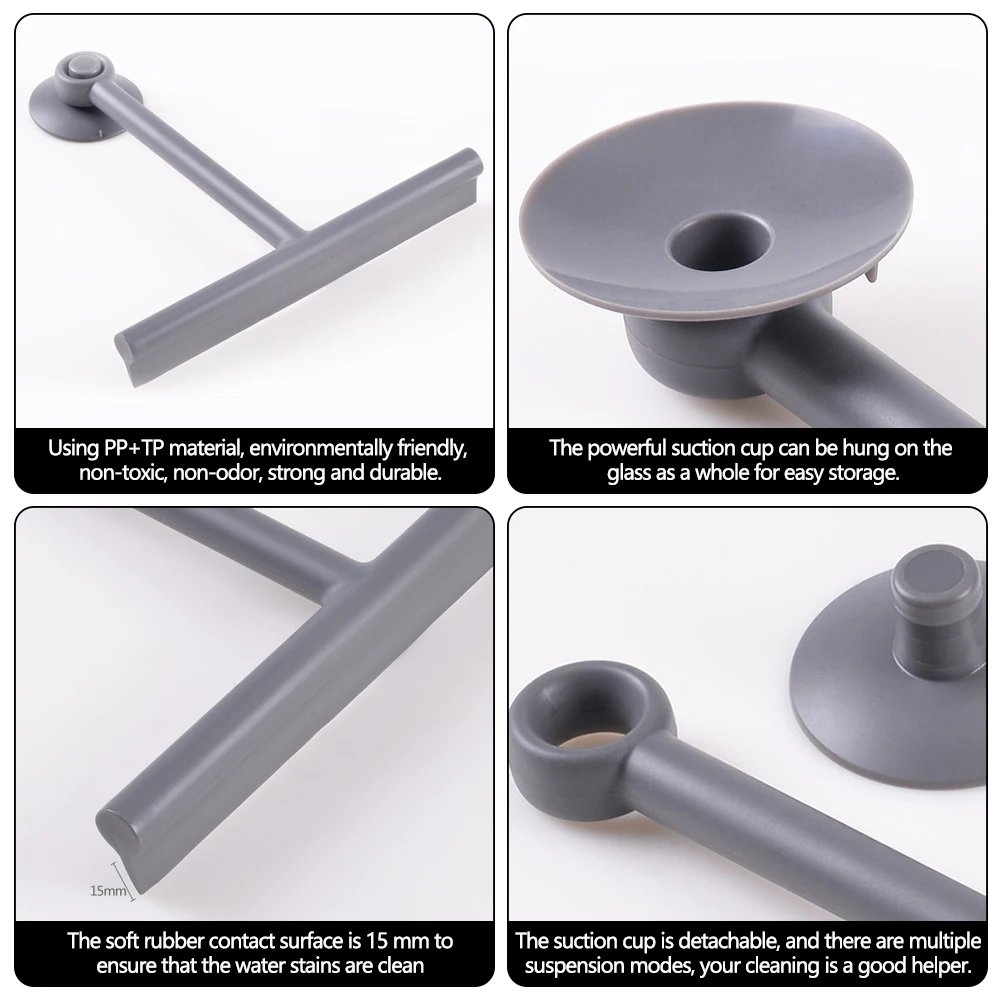 Using PP+TP material, environmentally friendly, non-toxic, non-odor, strong and durable.

The powerful suction cup can be hung on the glass as a whole for easy storage.

15mm

The soft rubber contact surface is 15 mm to ensure that the water stains are clean

The suction cup is detachable, and there are multiple suspension modes, your cleaning is a good helper.