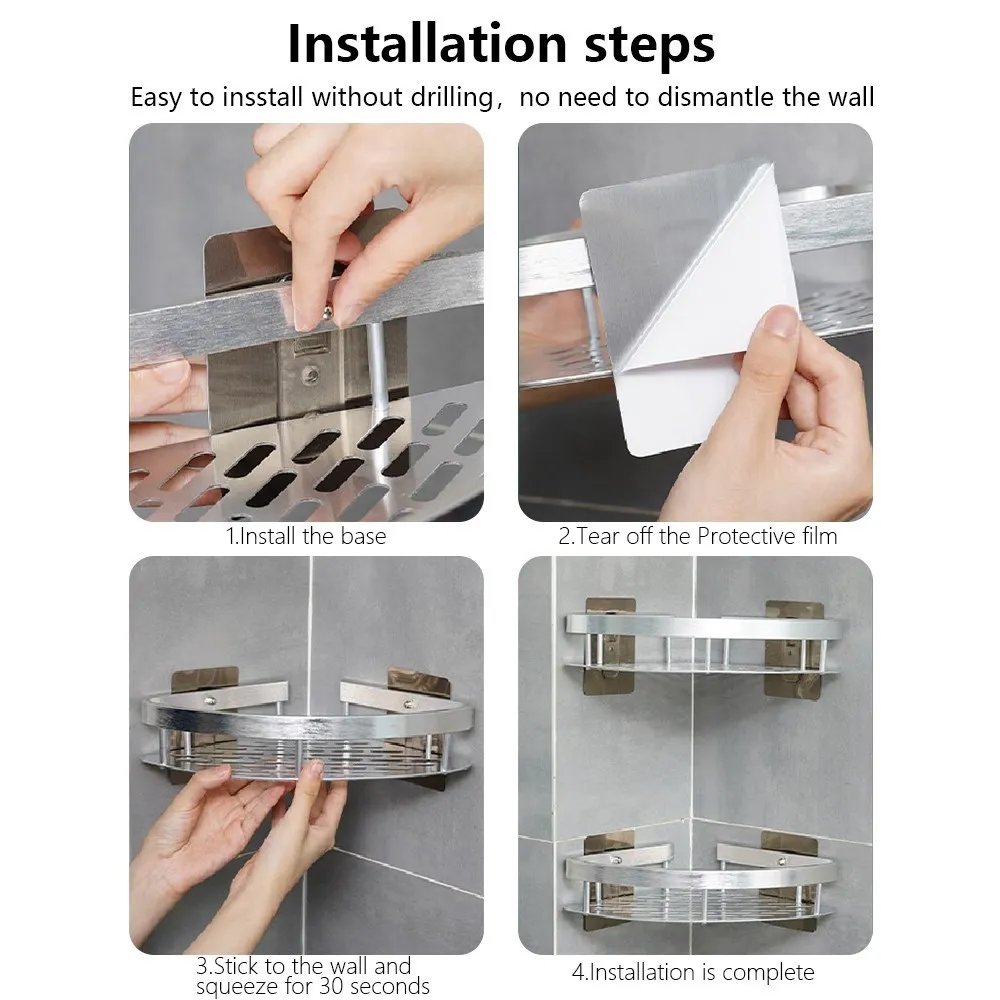 Installation steps

Easy to insstall without drilling, no need to dismantle the wall

1.Install the base

2.Tear off the Protective film

3.Stick to the wall and squeeze for 30 seconds

4.Installation is complete